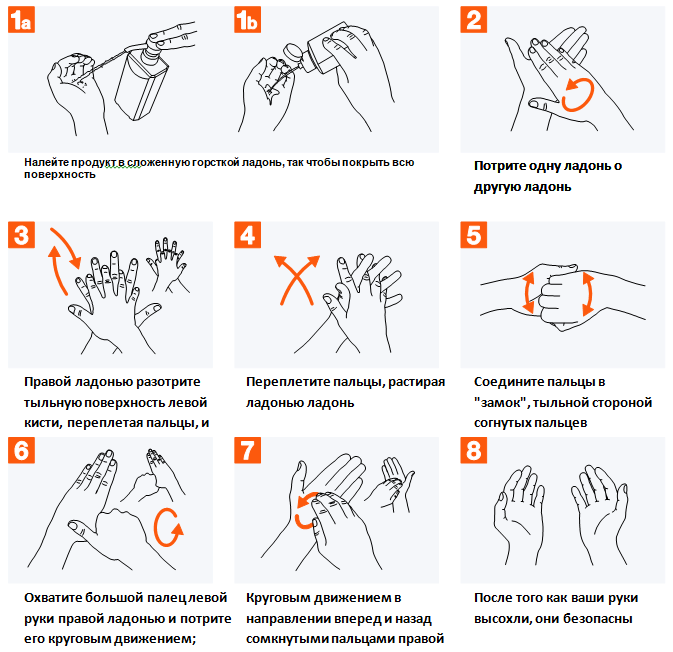 1a

1b

Налейте продукт в сложенную горсткой ладонь, так чтобы покрыть всю поверхность

2

Потрите одну ладонь о другую ладонь

3

Правой ладонью разотрите тыльную поверхность левой кисти, переплетая пальцы, и

4

Переплетите пальцы, растирая ладонью ладонь

5

Соедините пальцы в "замок", тыльной стороной согнутых пальцев

6

Охватите большой палец левой руки правой ладонью и потрите его круговым движением;

7

Круговым движением в направлении вперед и назад сомкнутыми пальцами правой

8

После того как ваши руки высохли, они безопасны